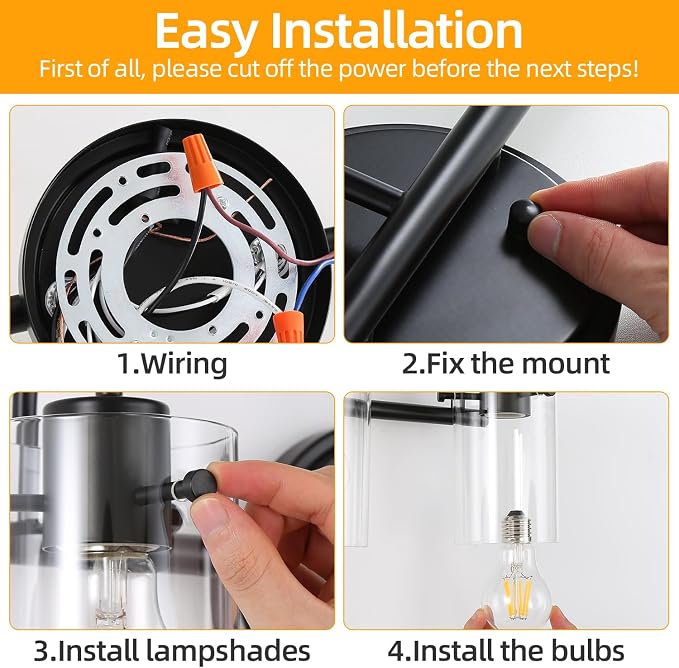 Easy Installation

First of all, please cut off the power before the next steps!

1.Wiring

2.Fix the mount

3.Install lampshades

4.Install the bulbs