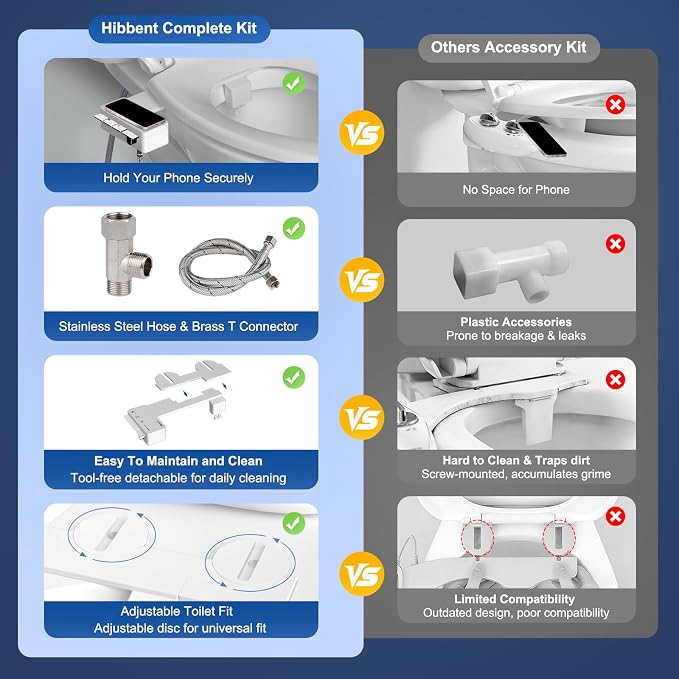 Hibbent Complete Kit

Hold Your Phone Securely

Stainless Steel Hose & Brass T Connector

Easy To Maintain and Clean
Tool-free detachable for daily cleaning

Adjustable Toilet Fit
Adjustable disc for universal fit

VS

VS

VS

VS

Others Accessory Kit

No Space for Phone

Plastic Accessories
Prone to breakage & leaks

Hard to Clean & Traps dirt
Screw-mounted, accumulates grime

Limited Compatibility
Outdated design, poor compatibility