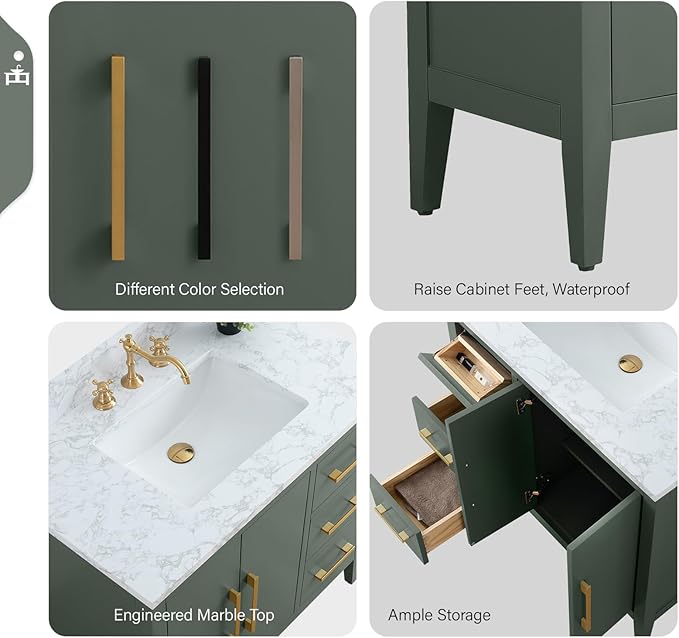 Different Color Selection

Raise Cabinet Feet, Waterproof

Engineered Marble Top

Ample Storage