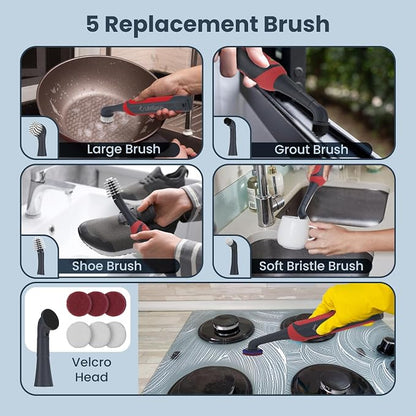 5 Replacement Brush

Large Brush

Grout Brush

Shoe Brush

Soft Bristle Brush

Velcro Head