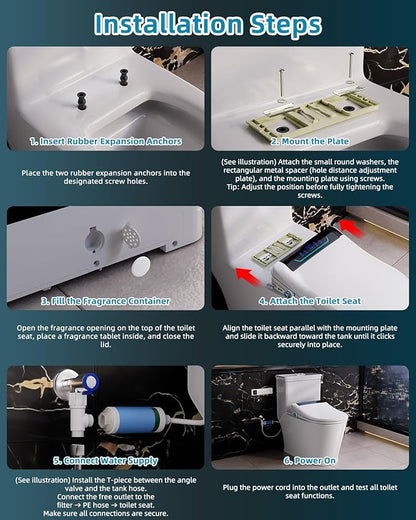 Installation Steps

1. Insert Rubber Expansion Anchors

Place the two rubber expansion anchors into the designated screw holes.

2. Mount the Plate

(See illustration) Attach the small round washers, the rectangular metal spacer (hole distance adjustment plate), and the mounting plate using screws.
Tip: Adjust the position before fully tightening the screws.

3. Fill the Fragrance Container

Open the fragrance opening on the top of the toilet seat, place a fragrance tablet inside, and close the lid.

4. Attach the Toilet Seat

Align the toilet seat parallel with the mounting plate and slide it backward toward the tank until it clicks securely into place.

5. Connect Water Supply

(See illustration) Install the T-piece between the angle valve and the tank hose.
Connect the free outlet to the filter → PE hose → toilet seat.
Make sure all connections are secure.

6. Power On

Plug the power cord into the outlet and test all toilet seat functions.