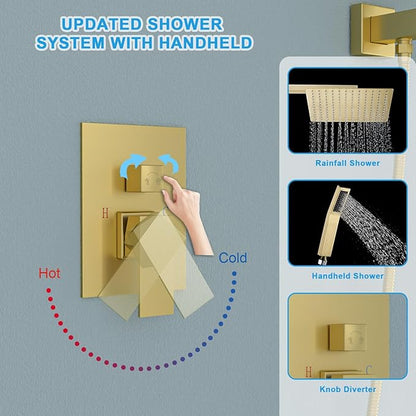 UPDATED SHOWER SYSTEM WITH HANDHELD

H

C

Hot

Cold

Rainfall Shower

Handheld Shower

H

C

Knob Diverter