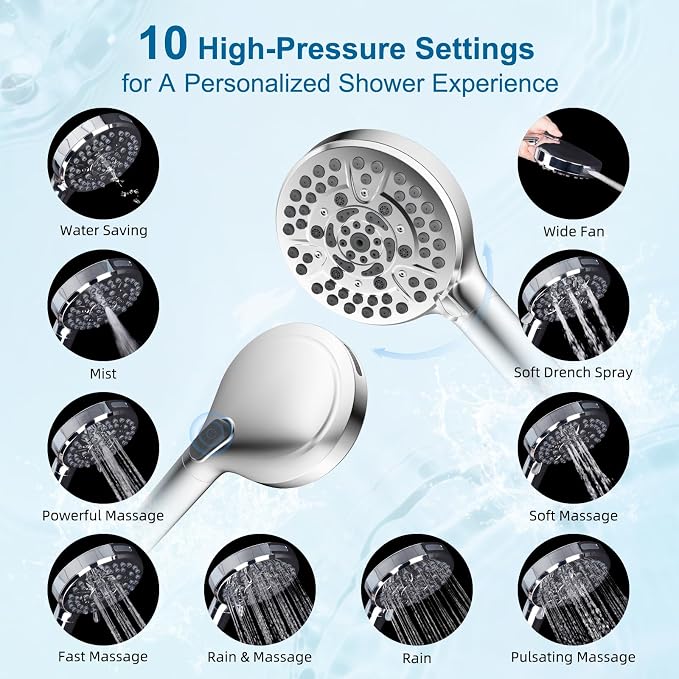 10 High-Pressure Settings
for A Personalized Shower Experience

Water Saving

Wide Fan

Mist

Soft Drench Spray

Powerful Massage

Soft Massage

Fast Massage

Rain & Massage

Rain

Pulsating Massage