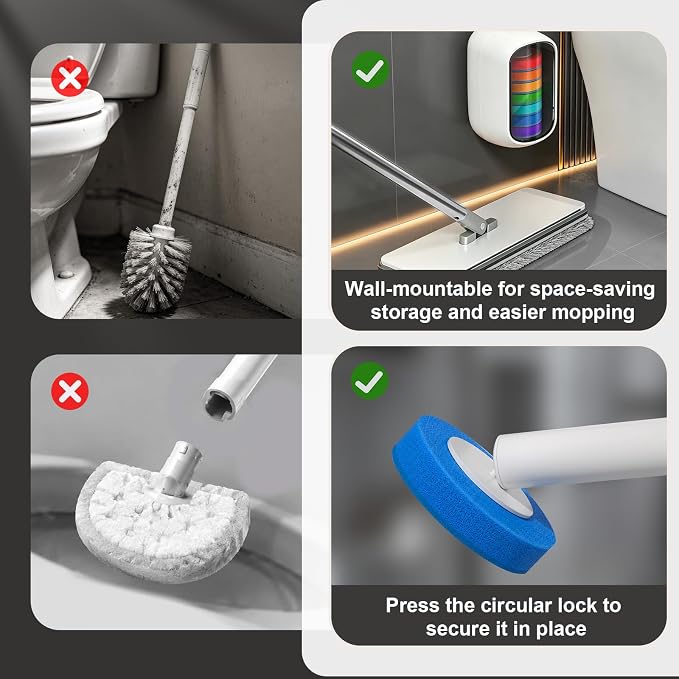 Wall-mountable for space-saving storage and easier mopping

Press the circular lock to secure it in place