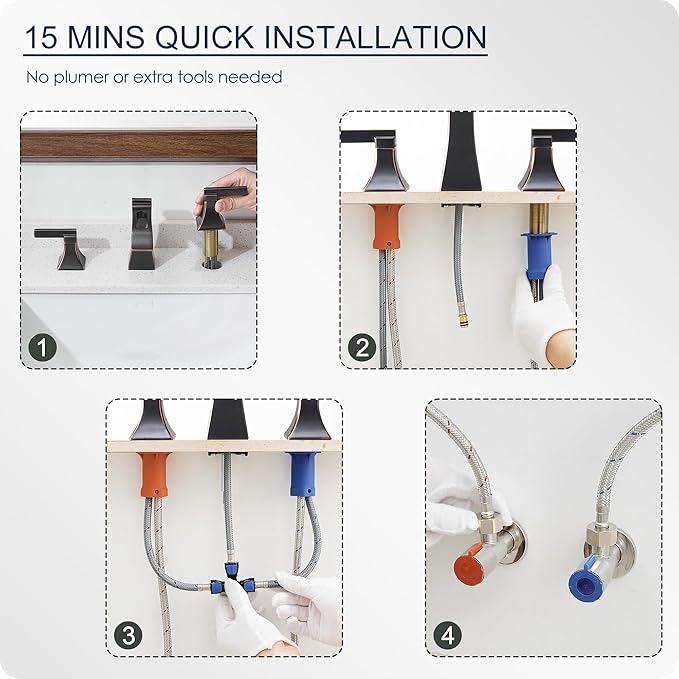 15 MINS QUICK INSTALLATION

No plumer or extra tools needed

1

2

3

4