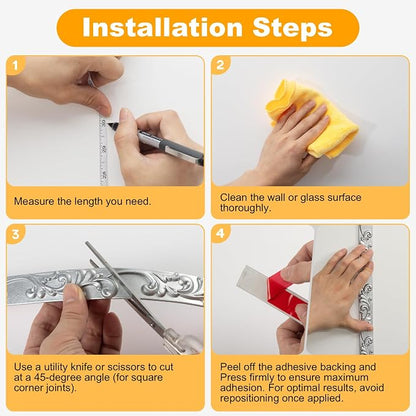 Installation Steps

1

Measure the length you need.

2

Clean the wall or glass surface thoroughly.

3

Use a utility knife or scissors to cut at a 45-degree angle (for square corner joints).

4

Peel off the adhesive backing and Press firmly to ensure maximum adhesion. For optimal results, avoid repositioning once applied.