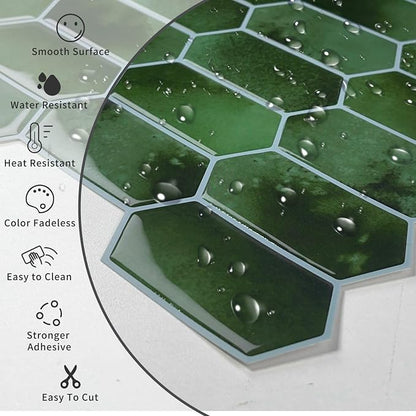 Smooth Surface

Water Resistant

Heat Resistant

Color Fadeless

Easy to Clean

Stronger Adhesive

Easy To Cut