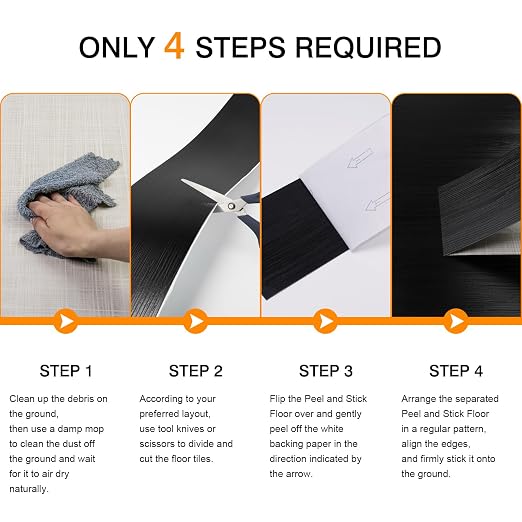 ONLY 4 STEPS REQUIRED

STEP 1

Clean up the debris on the ground, then use a damp mop to clean the dust off the ground and wait for it to air dry naturally.

STEP 2

According to your preferred layout, use tool knives or scissors to divide and cut the floor tiles.

STEP 3

Flip the Peel and Stick Floor over and gently peel off the white backing paper in the direction indicated by the arrow.

STEP 4

Arrange the separated Peel and Stick Floor in a regular pattern, align the edges, and firmly stick it onto the ground.