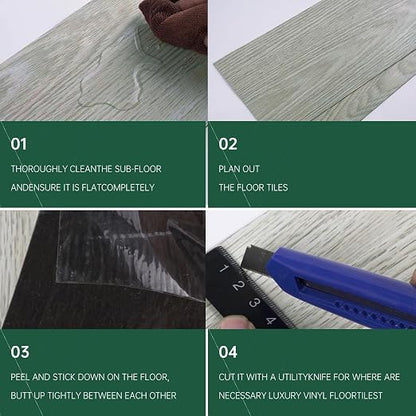 01

THOROUGHLY CLEANTHE SUB-FLOOR ANDENSURE IT IS FLATCOMPLETELY

02

PLAN OUT THE FLOOR TILES

1 2 3 4

03

PEEL AND STICK DOWN ON THE FLOOR, BUTT UP TIGHTLY BETWEEN EACH OTHER

04

CUT IT WITH A UTILITYKNIFE FOR WHERE ARE NECESSARY LUXURY VINYL FLOORTILEST