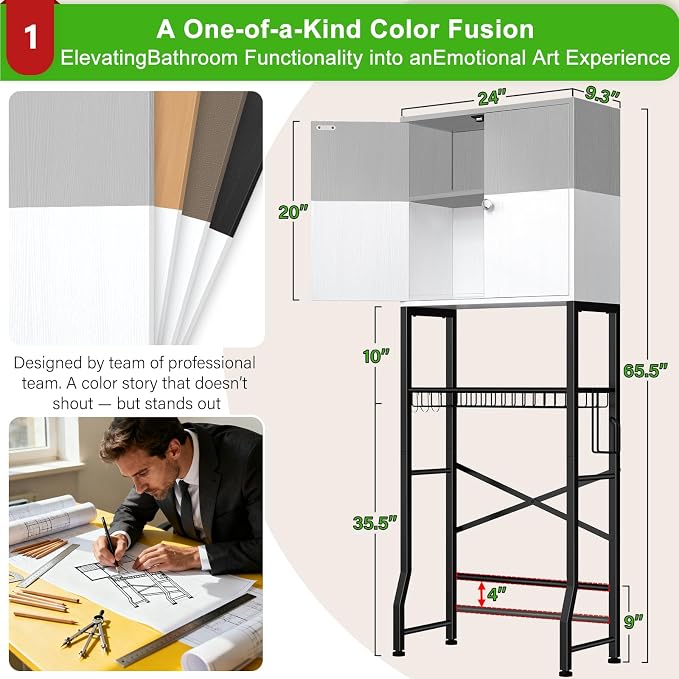 1

A One-of-a-Kind Color Fusion
ElevatingBathroom Functionality into anEmotional Art Experience

Designed by team of professional team. A color story that doesn't shout — but stands out

24"
9.3"
20"
10"
65.5"
35.5"
4"
9"