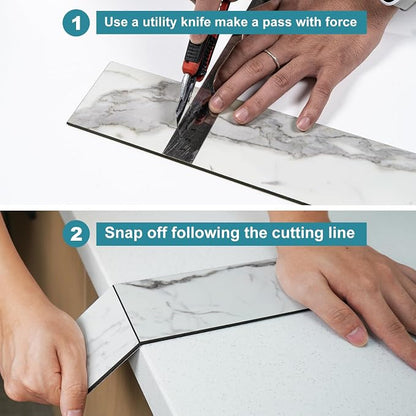 1 Use a utility knife make a pass with force

2 Snap off following the cutting line