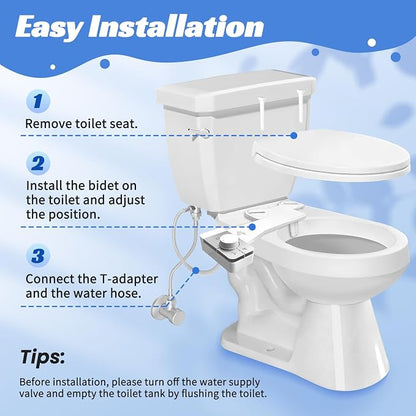 Easy Installation

1

Remove toilet seat.

2

Install the bidet on the toilet and adjust the position.

3

Connect the T-adapter and the water hose.

Tips:

Before installation, please turn off the water supply valve and empty the toilet tank by flushing the toilet.