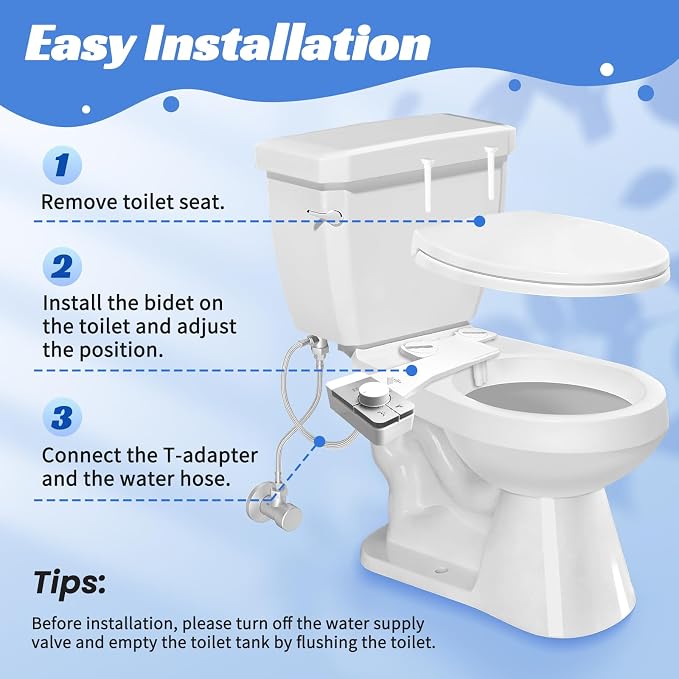 Easy Installation

1

Remove toilet seat.

2

Install the bidet on the toilet and adjust the position.

3

Connect the T-adapter and the water hose.

Tips:

Before installation, please turn off the water supply valve and empty the toilet tank by flushing the toilet.