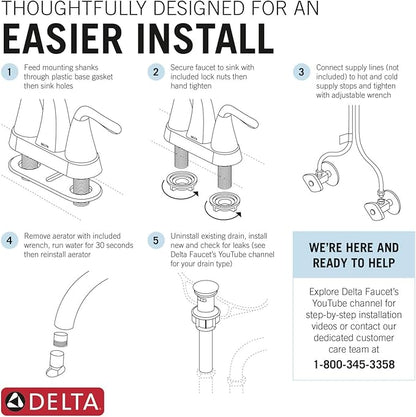 THOUGHTFULLY DESIGNED FOR AN
EASIER INSTALL

1 Feed mounting shanks through plastic base gasket then sink holes

2 Secure faucet to sink with included lock nuts then hand tighten

3 Connect supply lines (not included) to hot and cold supply stops and tighten with adjustable wrench

4 Remove aerator with included wrench, run water for 30 seconds then reinstall aerator

5 Uninstall existing drain, install new and check for leaks (see Delta Faucet's YouTube channel for your drain type)

WE'RE HERE AND READY TO HELP

Explore Delta Faucet's YouTube channel for step-by-step installation videos or contact our dedicated customer care team at
1-800-345-3358

DELTA