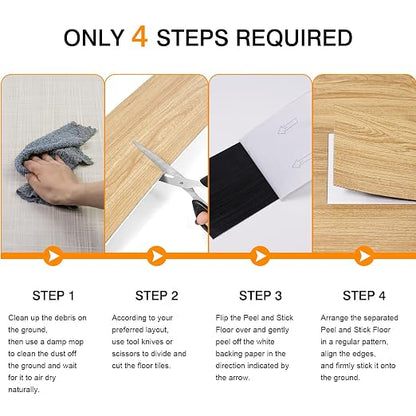 ONLY 4 STEPS REQUIRED

STEP 1

Clean up the debris on the ground, then use a damp mop to clean the dust off the ground and wait for it to air dry naturally.

STEP 2

According to your preferred layout, use tool knives or scissors to divide and cut the floor tiles.

STEP 3

Flip the Peel and Stick Floor over and gently peel off the white backing paper in the direction indicated by the arrow.

STEP 4

Arrange the separated Peel and Stick Floor in a regular pattern, align the edges, and firmly stick it onto the ground.