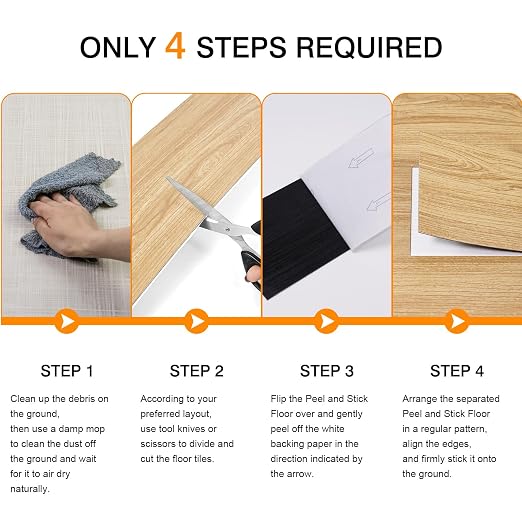 ONLY 4 STEPS REQUIRED

STEP 1

Clean up the debris on the ground, then use a damp mop to clean the dust off the ground and wait for it to air dry naturally.

STEP 2

According to your preferred layout, use tool knives or scissors to divide and cut the floor tiles.

STEP 3

Flip the Peel and Stick Floor over and gently peel off the white backing paper in the direction indicated by the arrow.

STEP 4

Arrange the separated Peel and Stick Floor in a regular pattern, align the edges, and firmly stick it onto the ground.