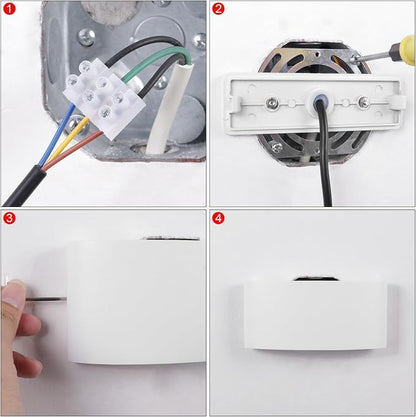 1
2
3
4