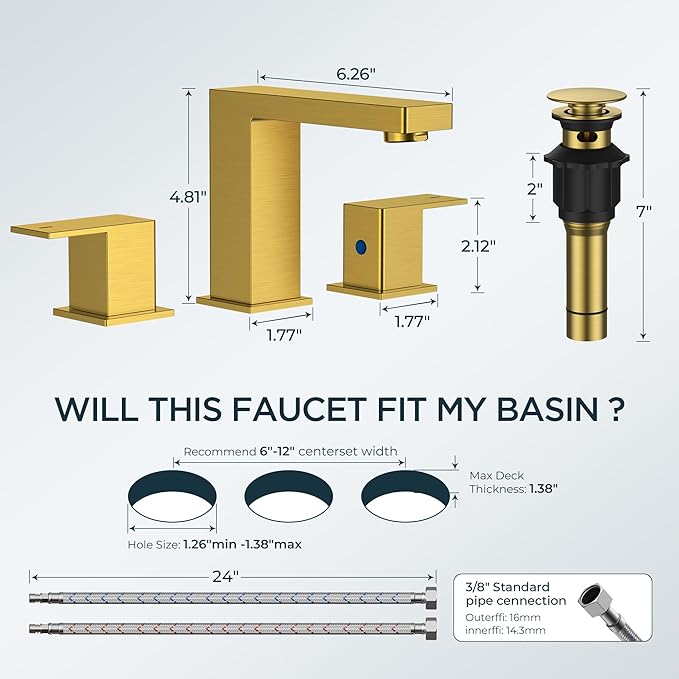 6.26"

4.81"

2.12"

1.77"

1.77"

2"

7"

WILL THIS FAUCET FIT MY BASIN ?

Recommend 6"-12" centerset width

Max Deck Thickness: 1.38"

Hole Size: 1.26"min -1.38"max

24"

3/8" Standard pipe cennection
Outerffi: 16mm
innerffi: 14.3mm