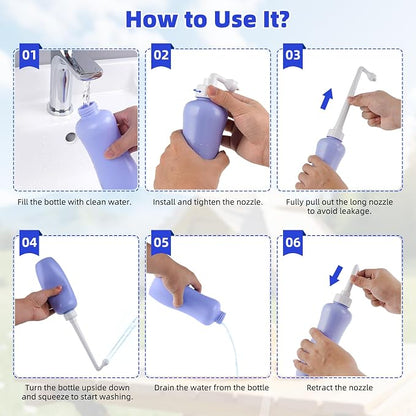 How to Use It?

01
Fill the bottle with clean water.

02
Install and tighten the nozzle.

03
Fully pull out the long nozzle to avoid leakage.

04
Turn the bottle upside down and squeeze to start washing.

05
Drain the water from the bottle

06
Retract the nozzle