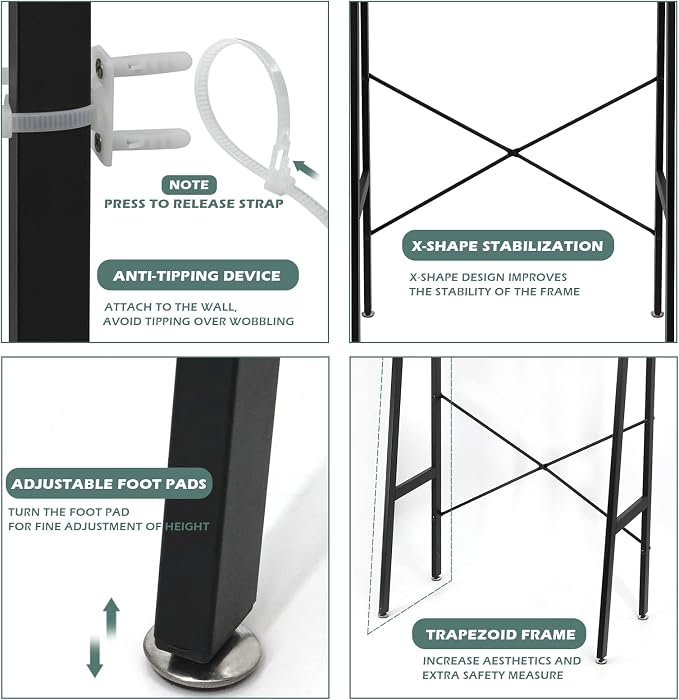 NOTE
PRESS TO RELEASE STRAP

ANTI-TIPPING DEVICE

ATTACH TO THE WALL, AVOID TIPPING OVER WOBBLING

X-SHAPE STABILIZATION

X-SHAPE DESIGN IMPROVES THE STABILITY OF THE FRAME

ADJUSTABLE FOOT PADS

TURN THE FOOT PAD FOR FINE ADJUSTMENT OF HEIGHT

TRAPEZOID FRAME

INCREASE AESTHETICS AND EXTRA SAFETY MEASURE