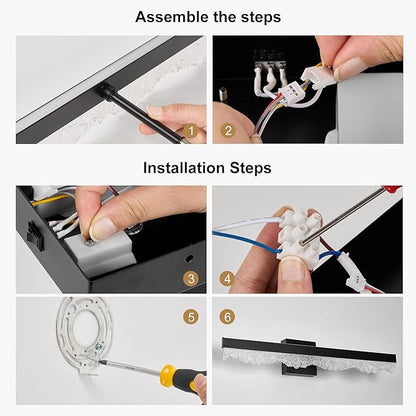 Assemble the steps

1

2

Installation Steps

3

4

5

6