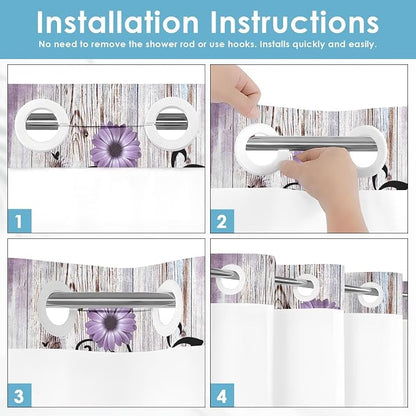 Installation Instructions
No need to remove the shower rod or use hooks. Installs quickly and easily.

1

2

3

4