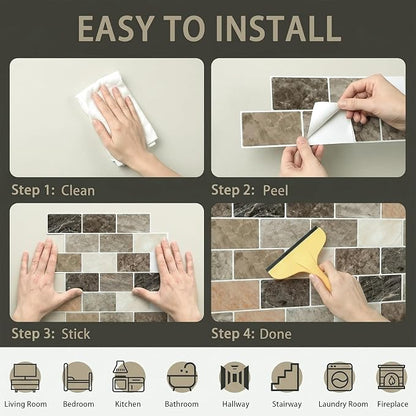 EASY TO INSTALL

Step 1: Clean

Step 2: Peel

Step 3: Stick

Step 4: Done

Living Room
Bedroom
Kitchen
Bathroom
Hallway
Stairway
Laundry Room
Fireplace