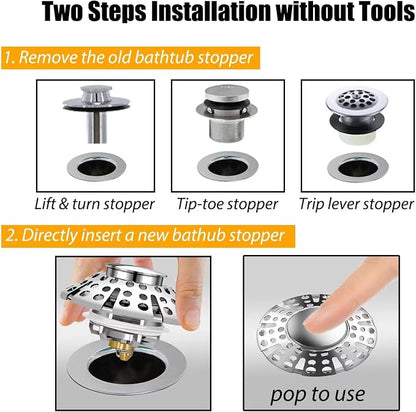 Two Steps Installation without Tools

1. Remove the old bathtub stopper

Lift & turn stopper

Tip-toe stopper

Trip lever stopper

2. Directly insert a new bathub stopper

pop to use