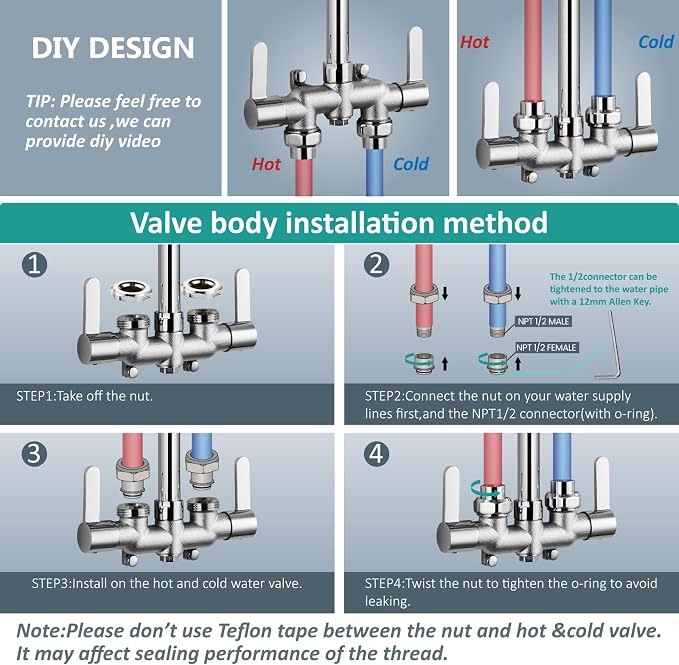 DIY DESIGN

TIP: Please feel free to contact us ,we can provide diy video

Hot

Cold

Hot

Cold

Valve body installation method

1

STEP1:Take off the nut.

2

The 1/2connector can be tightened to the water pipe with a 12mm Allen Key.

NPT 1/2 MALE

NPT 1/2 FEMALE

STEP2:Connect the nut on your water supply lines first,and the NPT1/2 connector(with o-ring).

3

STEP3:Install on the hot and cold water valve.

4

STEP4:Twist the nut to tighten the o-ring to avoid leaking.

Note:Please don't use Teflon tape between the nut and hot &cold valve. It may affect sealing performance of the thread.