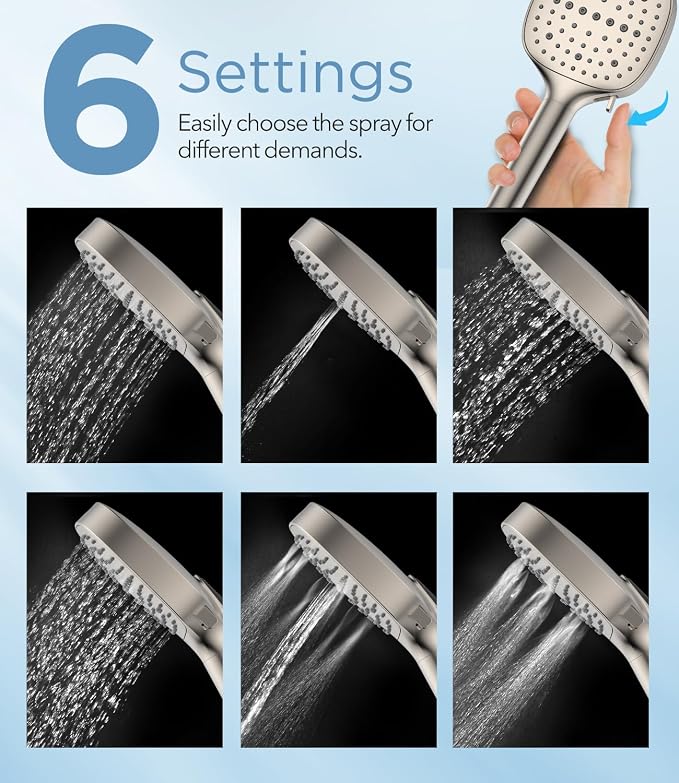 6 Settings
Easily choose the spray for different demands.