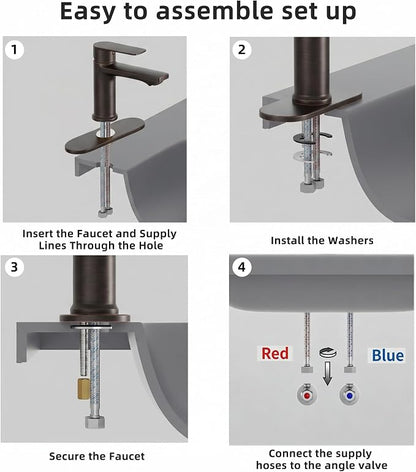 Easy to assemble set up

1

Insert the Faucet and Supply Lines Through the Hole

2

Install the Washers

3

Secure the Faucet

4

Red

Blue

Connect the supply hoses to the angle valve