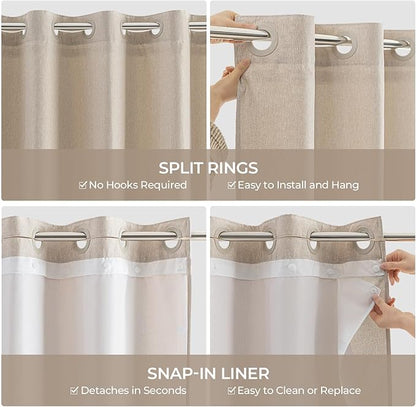 SPLIT RINGS

☑ No Hooks Required ☑ Easy to Install and Hang

SNAP-IN LINER

☑ Detaches in Seconds ☑ Easy to Clean or Replace