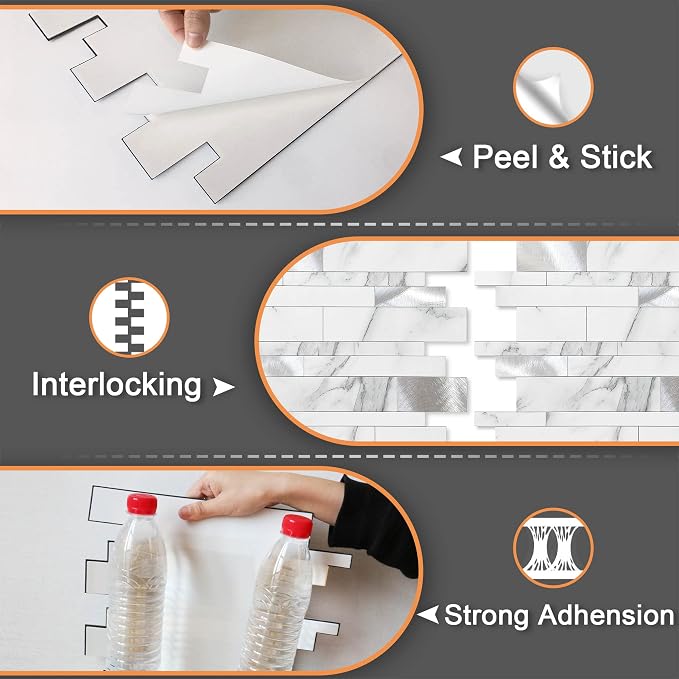 Peel & Stick

Interlocking

Strong Adhension