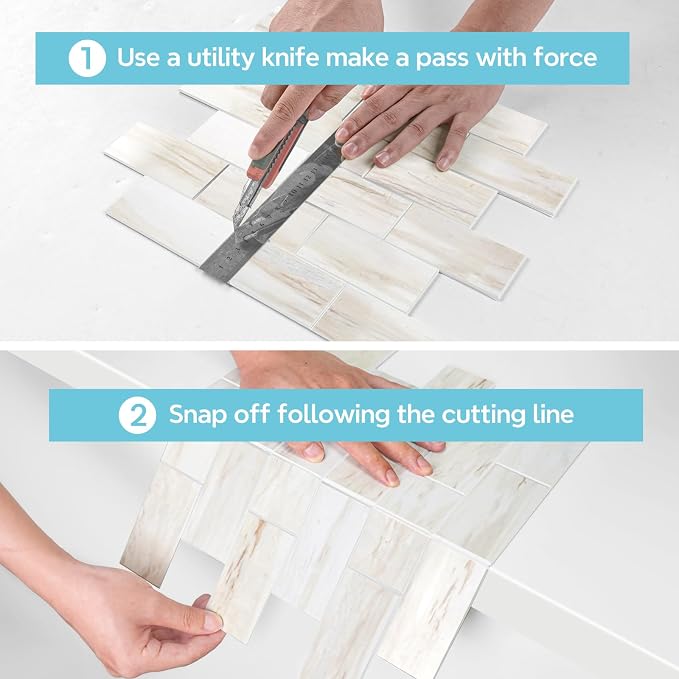 1 Use a utility knife make a pass with force

2 Snap off following the cutting line