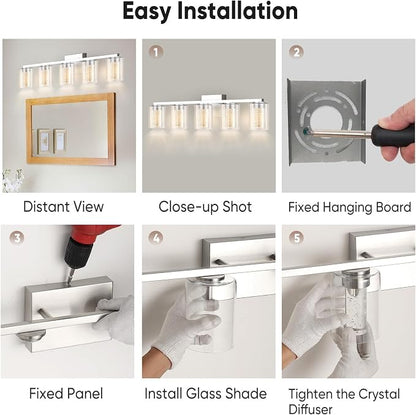 Easy Installation

Distant View

1

Close-up Shot

2

Fixed Hanging Board

3

Fixed Panel

4

Install Glass Shade

5

Tighten the Crystal Diffuser