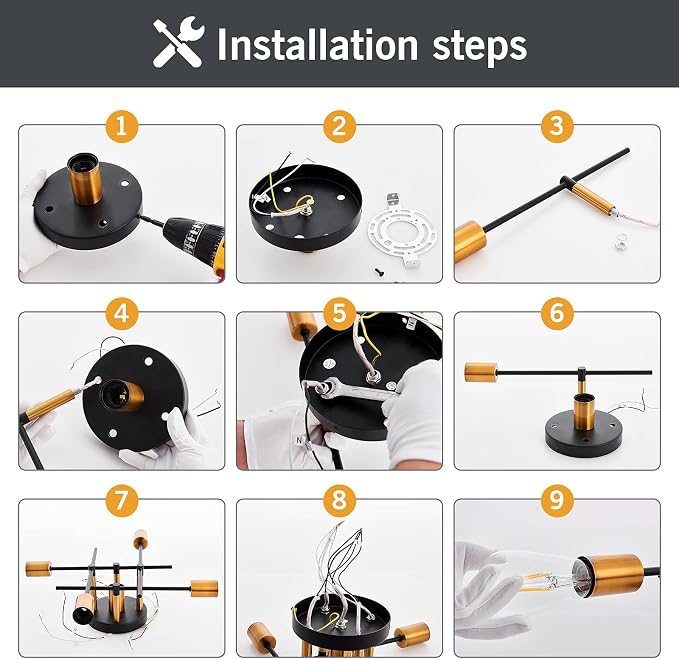 Installation steps

1

2

3

4

5

6

7

8

9