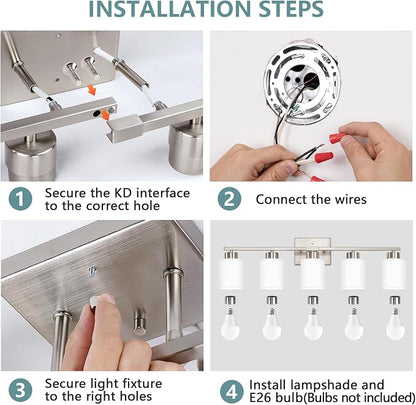 INSTALLATION STEPS

1 Secure the KD interface to the correct hole

2 Connect the wires

3 Secure light fixture to the right holes

4 Install lampshade and E26 bulb(Bulbs not included)