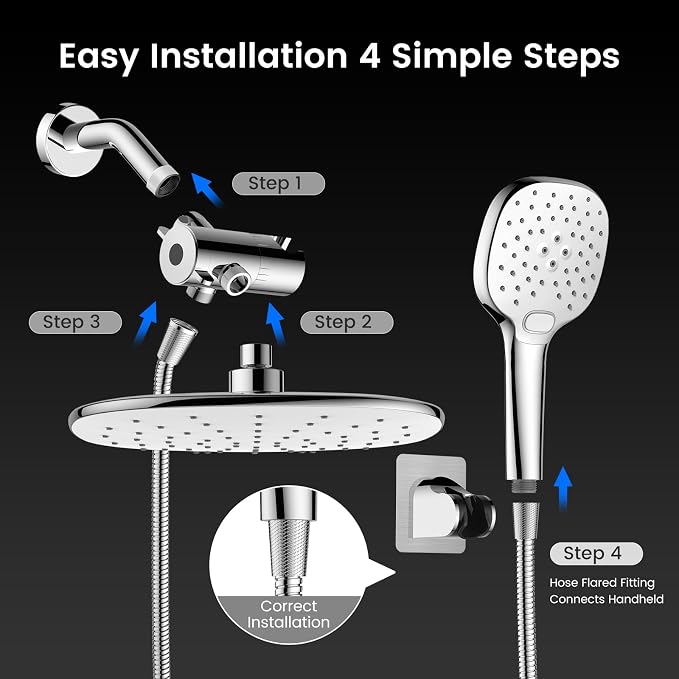 Easy Installation 4 Simple Steps

Step 1

Step 3

Step 2

Correct Installation

Step 4

Hose Flared Fitting Connects Handheld