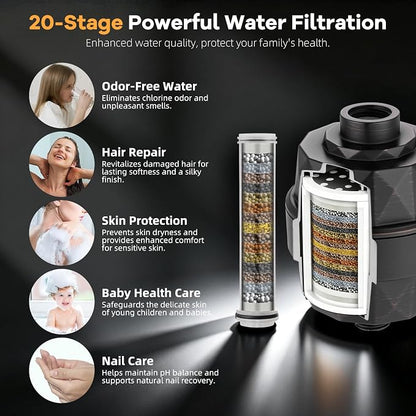 20-Stage Powerful Water Filtration

Enhanced water quality, protect your family's health.

Odor-Free Water
Eliminates chlorine odor and unpleasant smells.

Hair Repair
Revitalizes damaged hair for lasting softness and a silky finish.

Skin Protection
Prevents skin dryness and provides enhanced comfort for sensitive skin.

Baby Health Care
Safeguards the delicate skin of young children and babies.

Nail Care
Helps maintain pH balance and supports natural nail recovery.