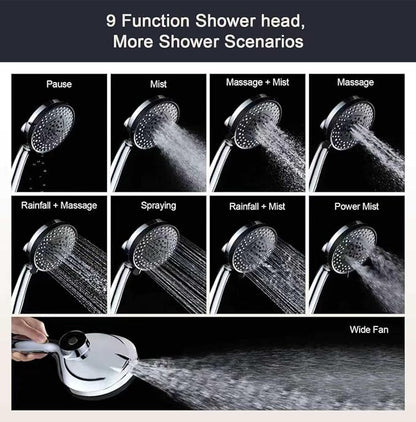 9 Function Shower head,
More Shower Scenarios

Pause

Mist

Massage + Mist

Massage

Rainfall + Massage

Spraying

Rainfall + Mist

Power Mist

Wide Fan