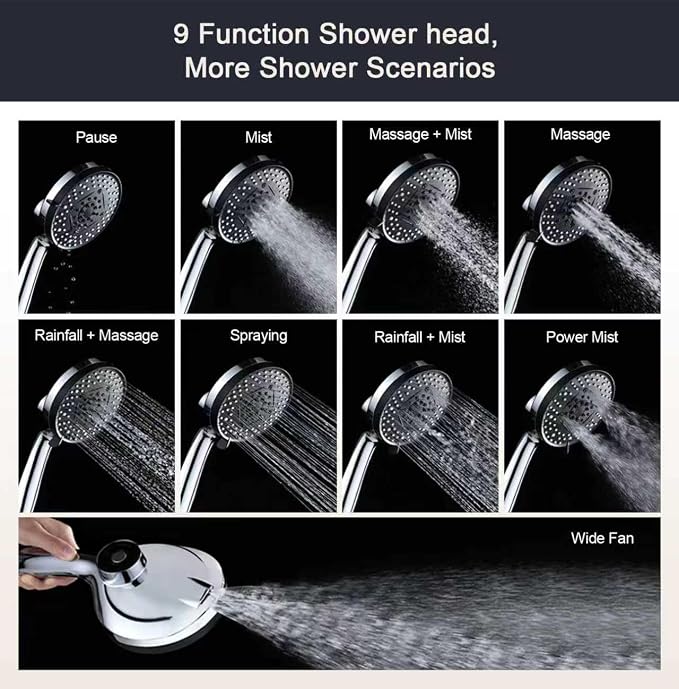 9 Function Shower head,
More Shower Scenarios

Pause

Mist

Massage + Mist

Massage

Rainfall + Massage

Spraying

Rainfall + Mist

Power Mist

Wide Fan