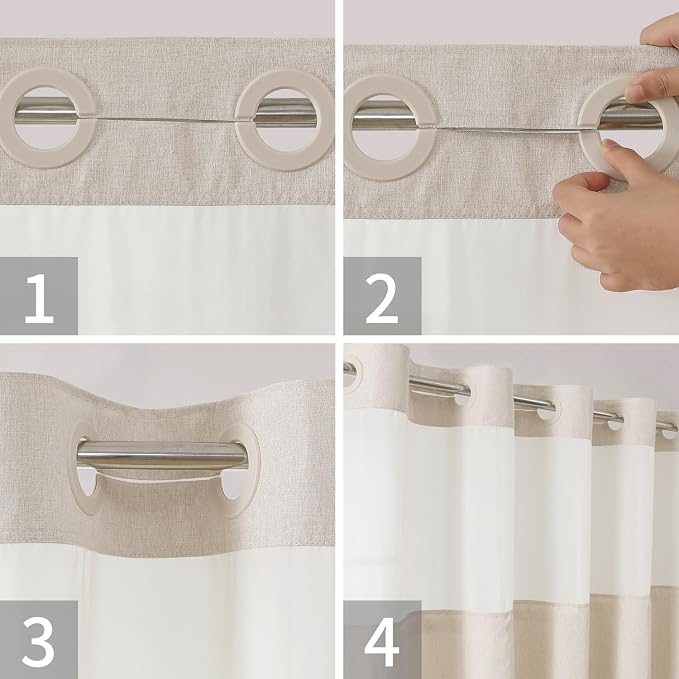 1

2

3

4