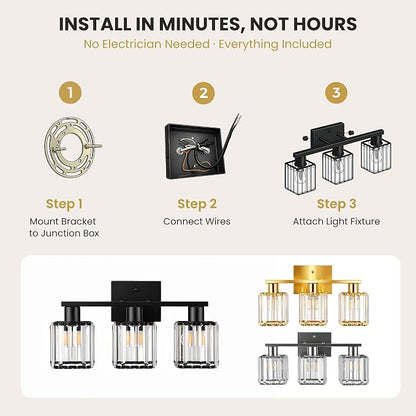 INSTALL IN MINUTES, NOT HOURS
No Electrician Needed · Everything Included

1
Step 1
Mount Bracket to Junction Box

2
Step 2
Connect Wires

3
Step 3
Attach Light Fixture