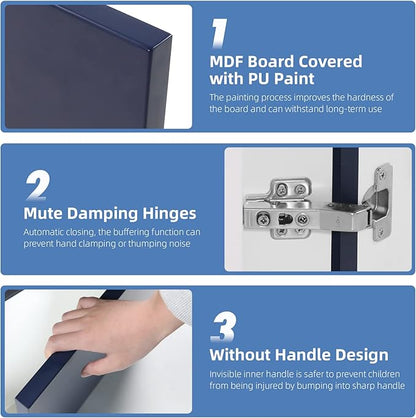 1

MDF Board Covered with PU Paint

The painting process improves the hardness of the board and can withstand long-term use

2

Mute Damping Hinges

Automatic closing, the buffering function can prevent hand clamping or thumping noise

3

Without Handle Design

Invisible inner handle is safer to prevent children from being injured by bumping into sharp handle