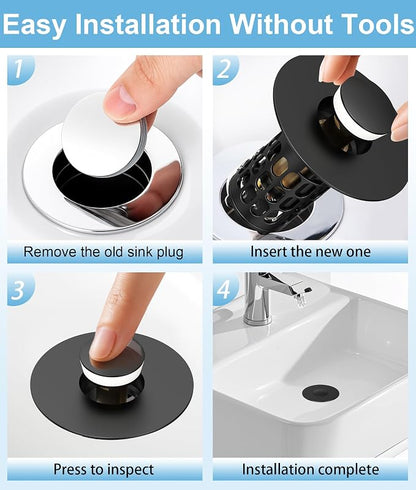 Easy Installation Without Tools

1

Remove the old sink plug

2

Insert the new one

3

Press to inspect

4

Installation complete