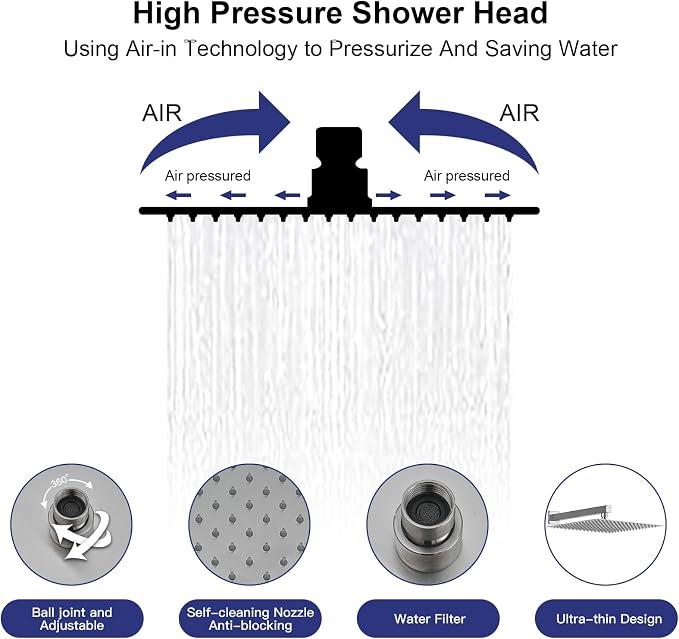 High Pressure Shower Head

Using Air-in Technology to Pressurize And Saving Water

AIR

AIR

Air pressured

Air pressured

360°

Ball joint and Adjustable

Self-cleaning Nozzle Anti-blocking

Water Filter

Ultra-thin Design