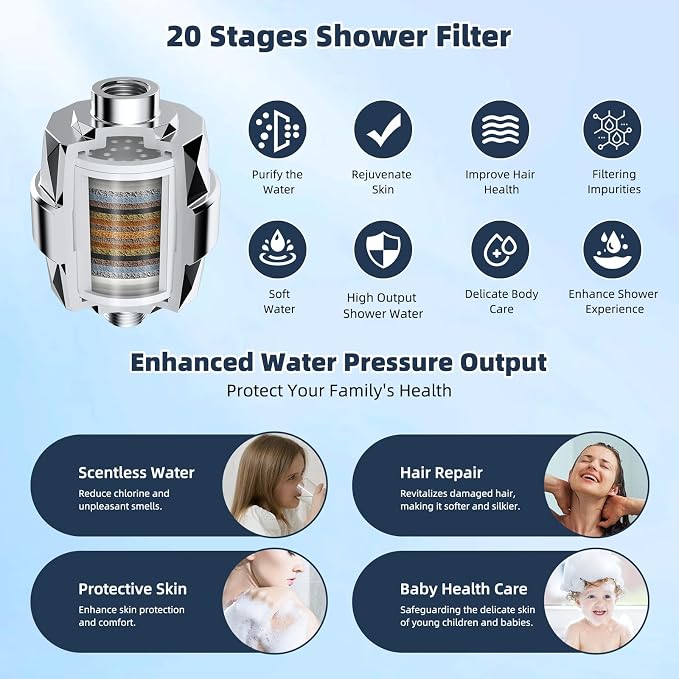 20 Stages Shower Filter

Purify the Water

Rejuvenate Skin

Improve Hair Health

Filtering Impurities

Soft Water

High Output Shower Water

Delicate Body Care

Enhance Shower Experience

Enhanced Water Pressure Output

Protect Your Family's Health

Scentless Water
Reduce chlorine and unpleasant smells.

Hair Repair
Revitalizes damaged hair, making it softer and silkier.

Protective Skin
Enhance skin protection and comfort.

Baby Health Care
Safeguarding the delicate skin of young children and babies.