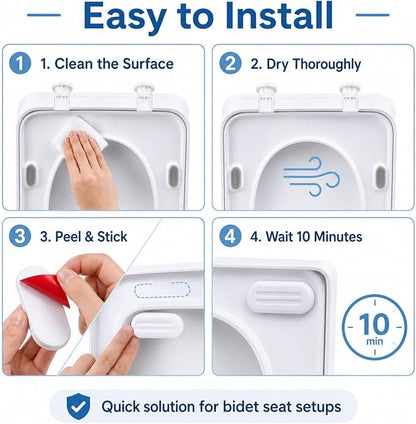 Easy to Install

1 1. Clean the Surface

2 2. Dry Thoroughly

3 3. Peel & Stick

4 4. Wait 10 Minutes

10 min

Quick solution for bidet seat setups