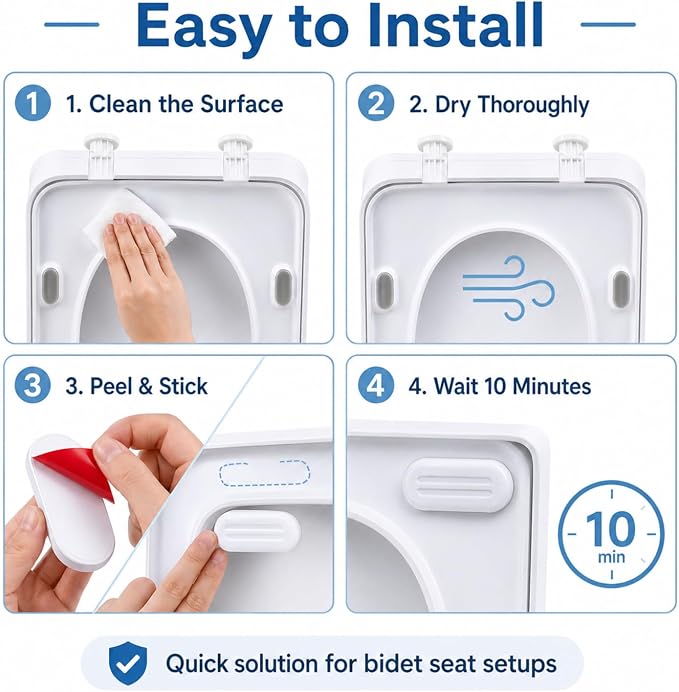 Easy to Install

1 1. Clean the Surface

2 2. Dry Thoroughly

3 3. Peel & Stick

4 4. Wait 10 Minutes

10 min

Quick solution for bidet seat setups