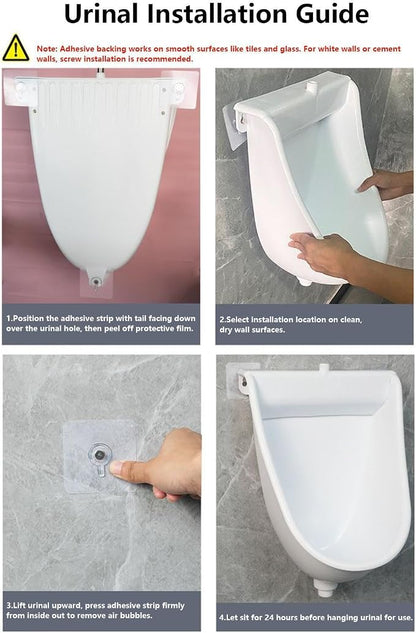 Urinal Installation Guide

Note: Adhesive backing works on smooth surfaces like tiles and glass. For white walls or cement walls, screw installation is recommended.

1.Position the adhesive strip with tail facing down over the urinal hole, then peel off protective film.

2.Select installation location on clean, dry wall surfaces.

3.Lift urinal upward, press adhesive strip firmly from inside out to remove air bubbles.

4.Let sit for 24 hours before hanging urinal for use.